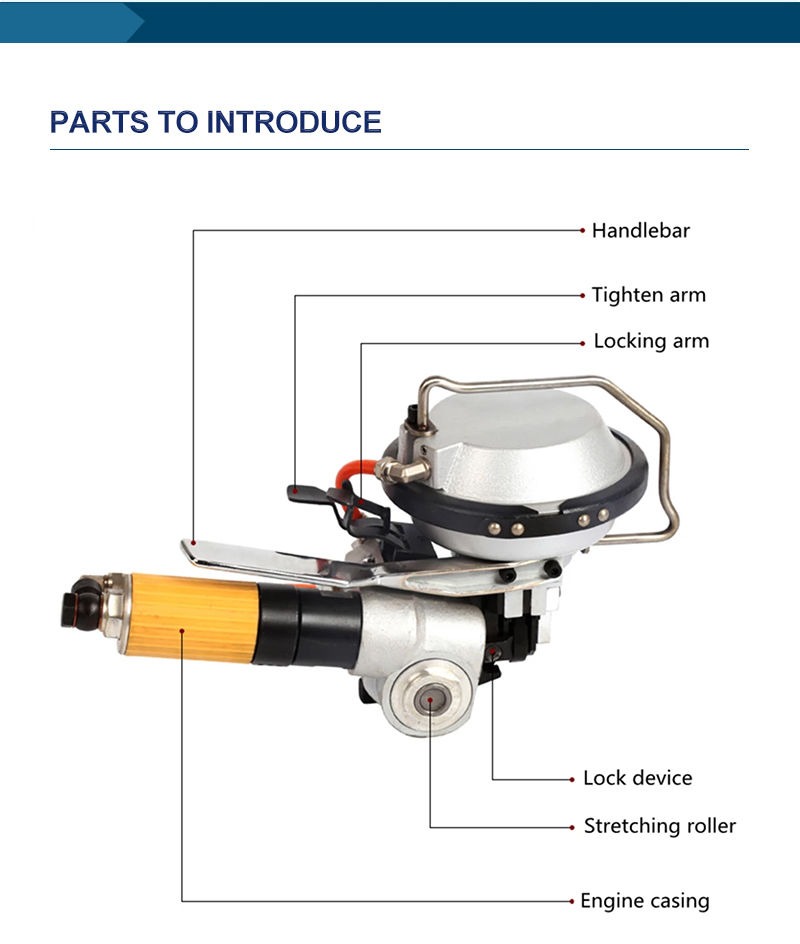 PARTS TO INTRODUCE

Handlebar

Tighten arm

Locking arm

Lock device

Stretching roller

Engine casing