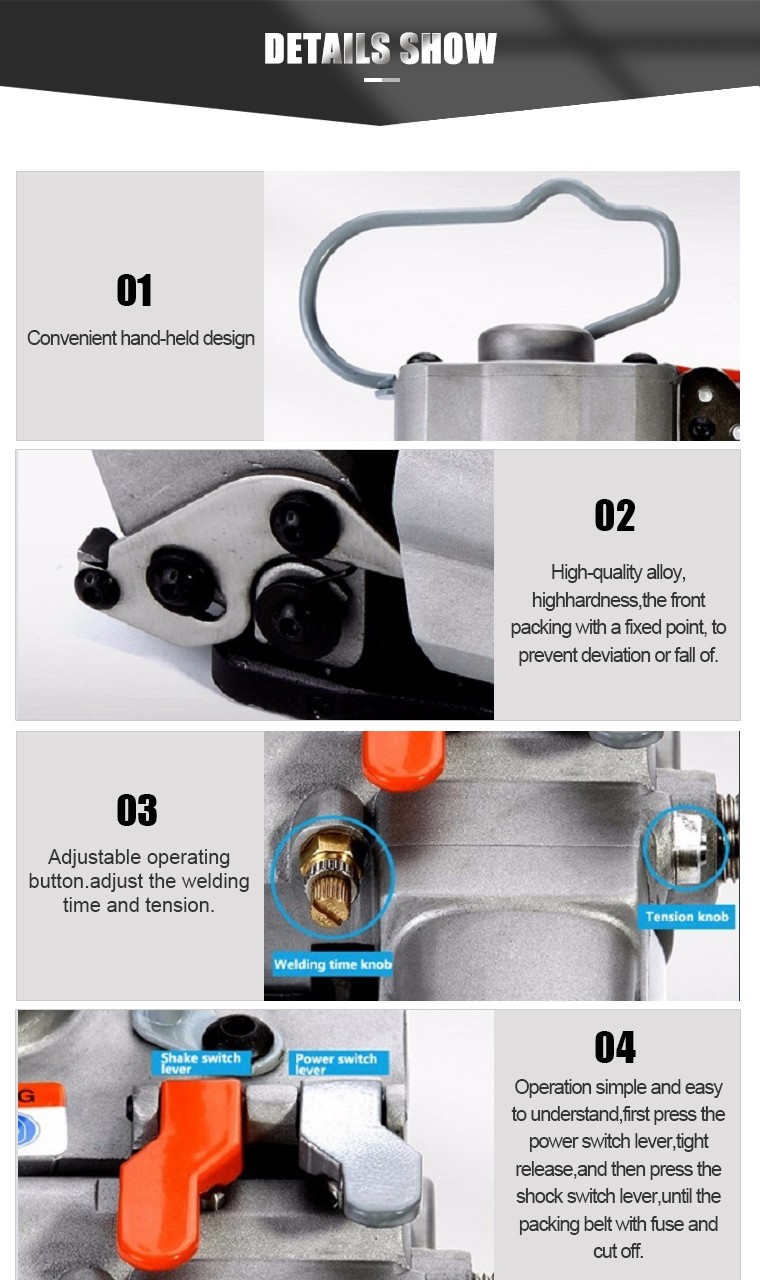 DETAILS SHOW

01

Convenient hand-held design

02

High-quality alloy, highhardness,the front packing with a fixed point, to prevent deviation or fall of.

03

Adjustable operating button.adjust the welding time and tension.

Welding time knob

Tension knob

Shake switch lever

Power switch lever

G

04

Operation simple and easy to understand,first press the power switch lever,tight release,and then press the shock switch lever,until the packing belt with fuse and cut off.