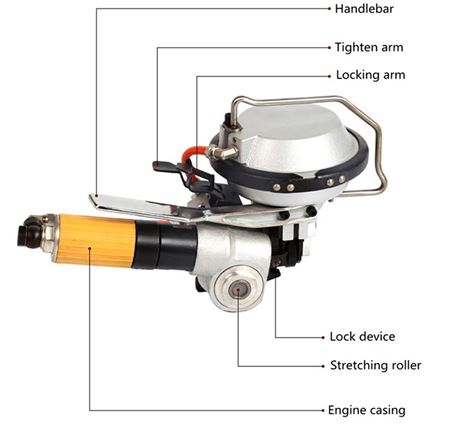 Handlebar
Tighten arm
Locking arm
Lock device
Stretching roller
Engine casing