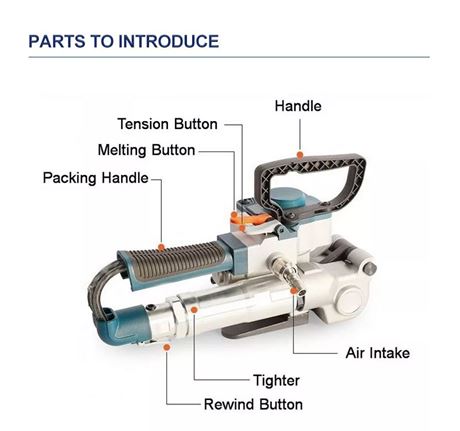 PARTS TO INTRODUCE

Handle

Tension Button

Melting Button

Packing Handle

Air Intake

Tighter

Rewind Button