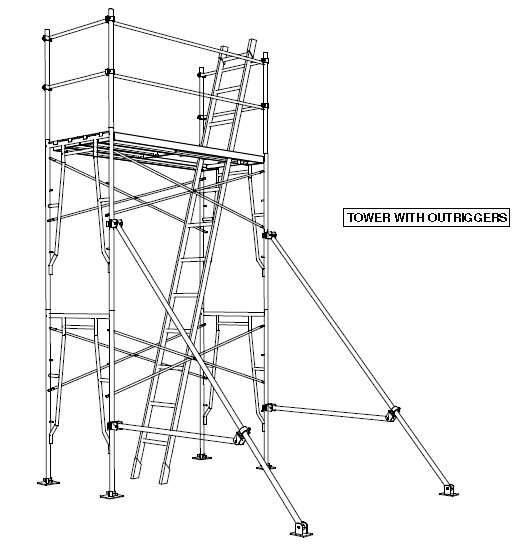 TOWER WITH OUTRIGGERS